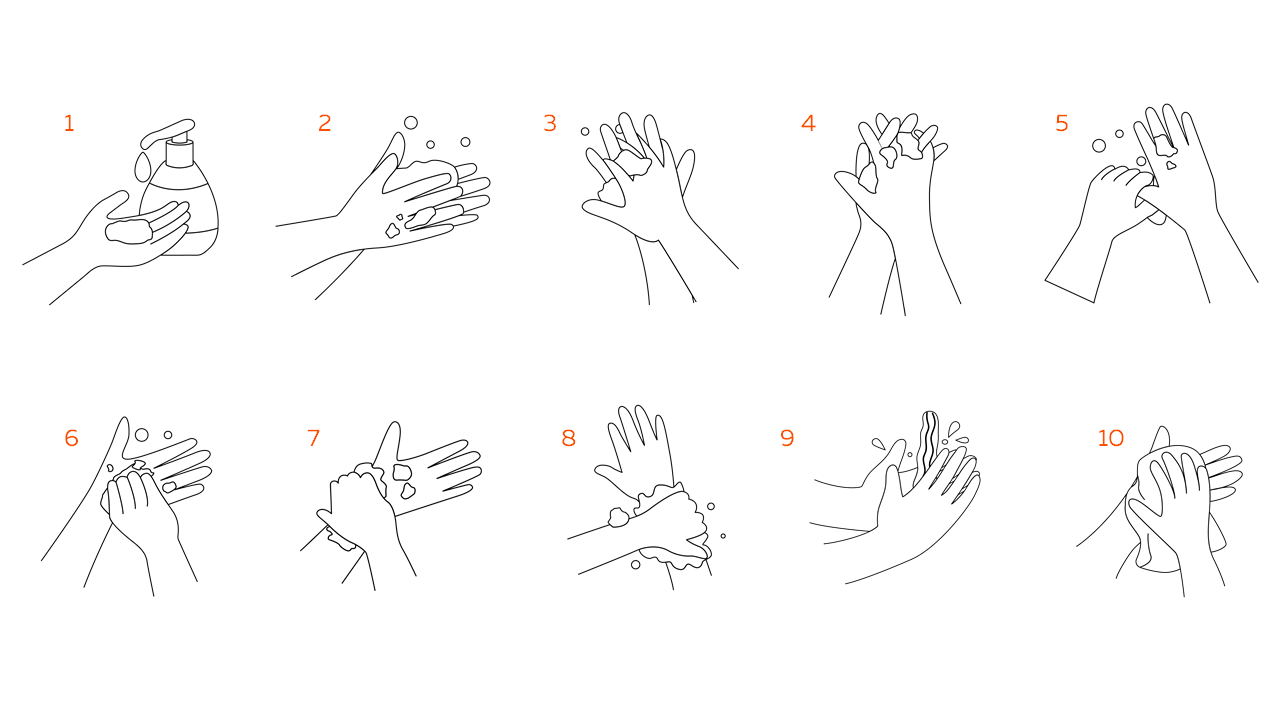 1
2
3
4
5
6
7
8
9
10